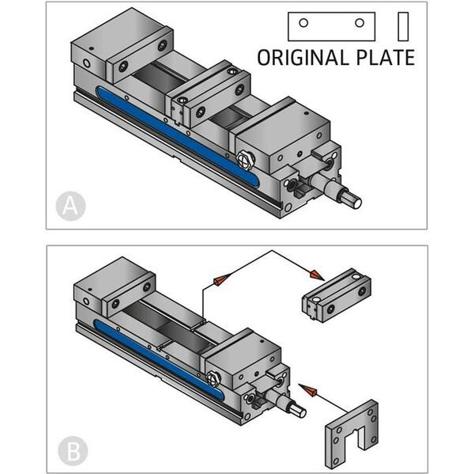 ORIGINAL PLATE

A

B